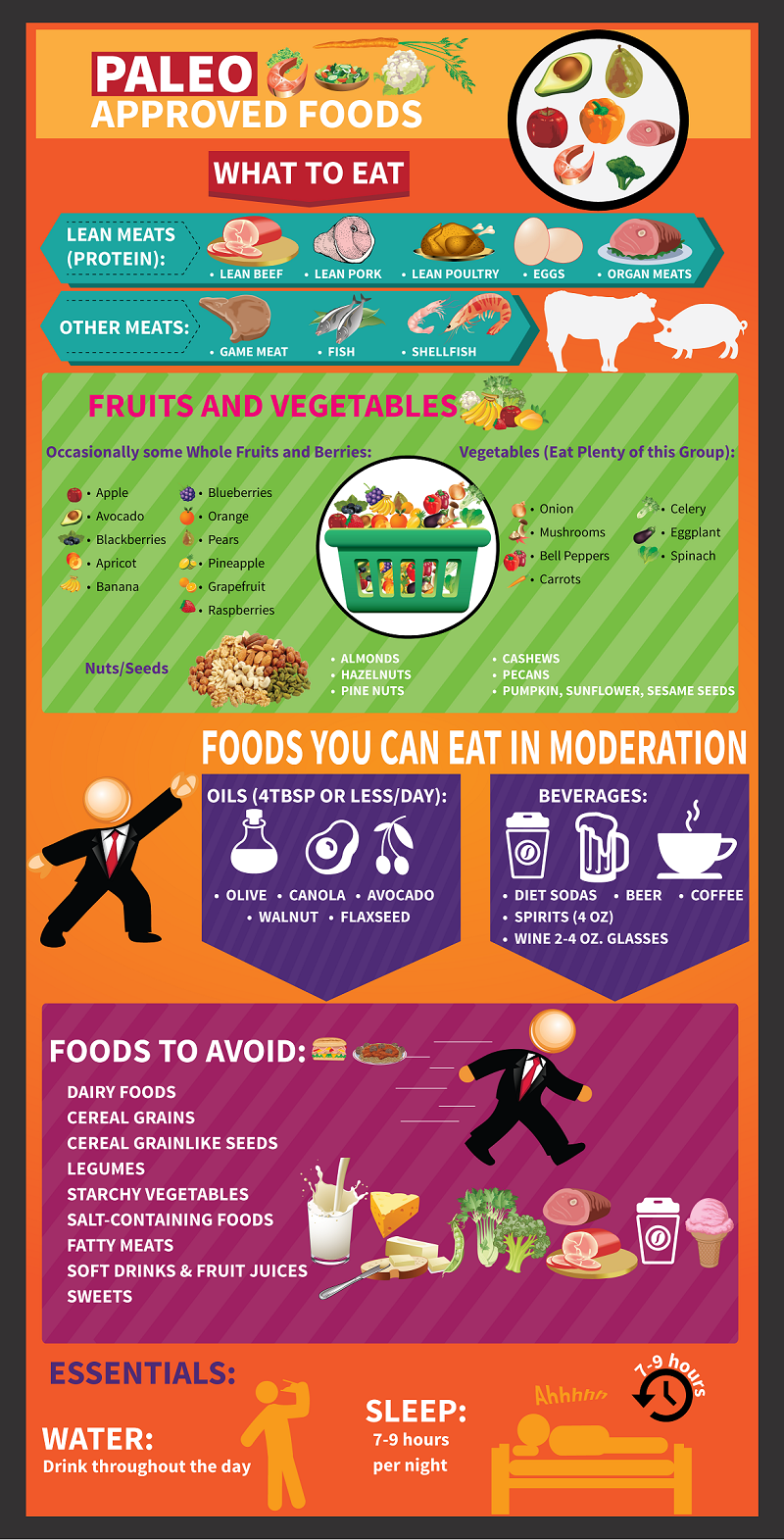 PALEO
APPROVED FOODS

WHAT TO EAT

LEAN MEATS (PROTEIN):
• LEAN BEEF • LEAN PORK • LEAN POULTRY • EGGS • ORGAN MEATS

OTHER MEATS:
• GAME MEAT • FISH • SHELLFISH

FRUITS AND VEGETABLES

Occasionally some Whole Fruits and Berries:
• Apple
• Avocado
• Blackberries
• Apricot
• Banana
• Blueberries
• Orange
• Pears
• Pineapple
• Grapefruit
• Raspberries

Vegetables (Eat Plenty of this Group):
• Onion
• Mushrooms
• Bell Peppers
• Carrots
• Celery
• Eggplant
• Spinach

Nuts/Seeds
• ALMONDS
• HAZELNUTS
• PINE NUTS
• CASHEWS
• PECANS
• PUMPKIN, SUNFLOWER, SESAME SEEDS

FOODS YOU CAN EAT IN MODERATION

OILS (4TBSP OR LESS/DAY):
• OLIVE • CANOLA • AVOCADO
• WALNUT • FLAXSEED

BEVERAGES:
• DIET SODAS • BEER • COFFEE
• SPIRITS (4 OZ)
• WINE 2-4 OZ. GLASSES

FOODS TO AVOID:
DAIRY FOODS
CEREAL GRAINS
CEREAL GRAINLIKE SEEDS
LEGUMES
STARCHY VEGETABLES
SALT-CONTAINING FOODS
FATTY MEATS
SOFT DRINKS & FRUIT JUICES
SWEETS

ESSENTIALS:

WATER:
Drink throughout the day

SLEEP:
7-9 hours per night

Ahhhhh

7-9 hours